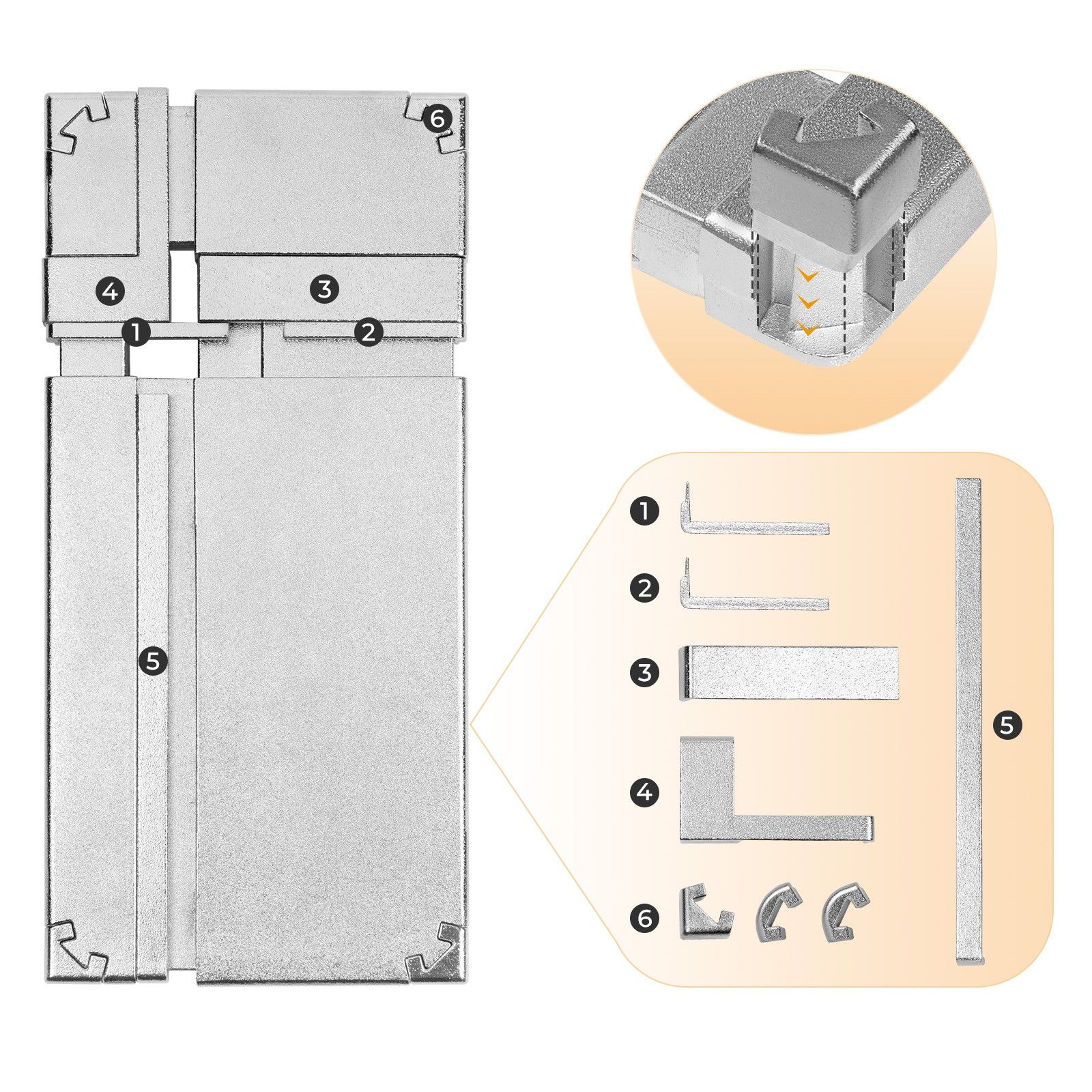 6
4
3
1
2
5
1
2
3
4
6
5